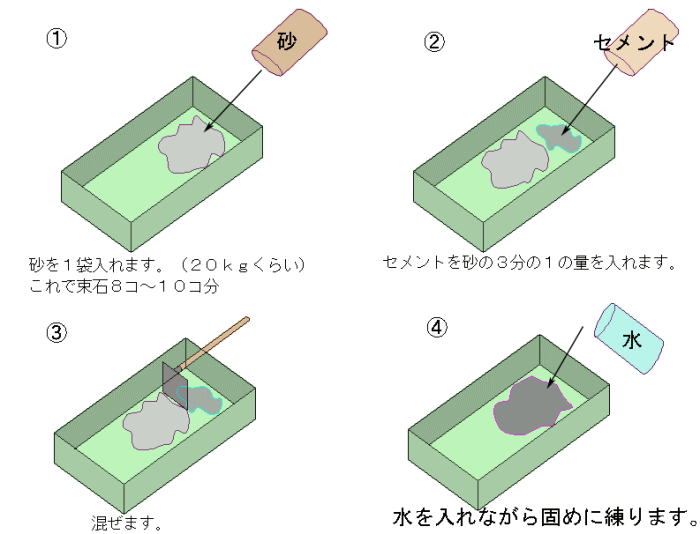 ①

砂

砂を１袋入れます。（２０ｋｇくらい）
これで束石８コ～１０コ分

②

セメント

セメントを砂の３分の１の量を入れます。

③

混ぜます。

④

水

水を入れながら固めに練ります。